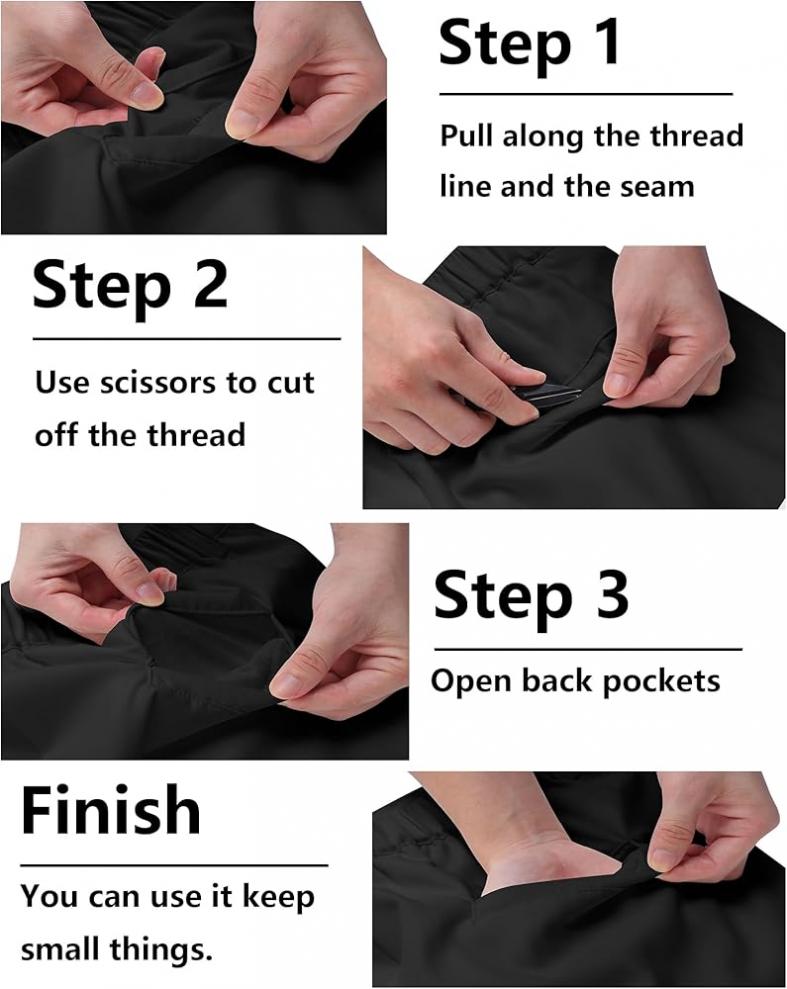 Step 1

Pull along the thread line and the seam

Step 2

Use scissors to cut off the thread

Step 3

Open back pockets

Finish

You can use it keep small things.